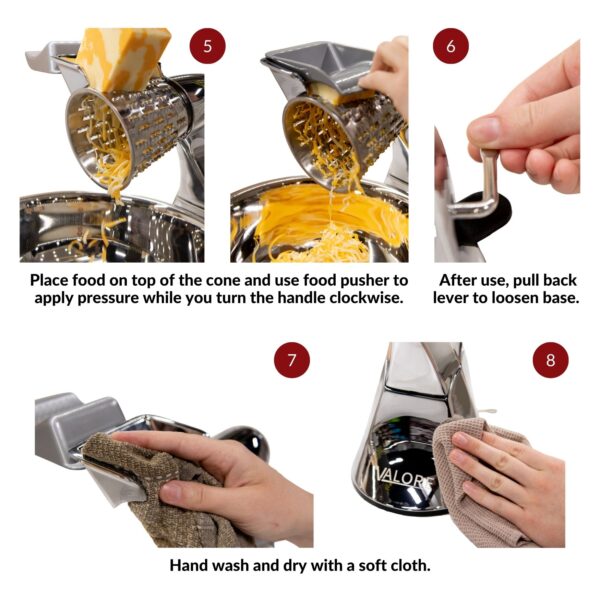 5

6

Place food on top of the cone and use food pusher to apply pressure while you turn the handle clockwise.

After use, pull back lever to loosen base.

7

8

VALORE

Hand wash and dry with a soft cloth.